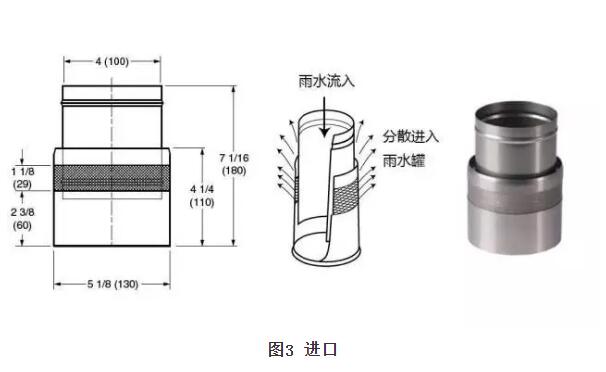 4 (100)

1 1/8
(29)

2 3/8
(60)

4 1/4
(110)

7 1/16
(180)

5 1/8 (130)

雨水流入

分散进入
雨水罐

图3 进口